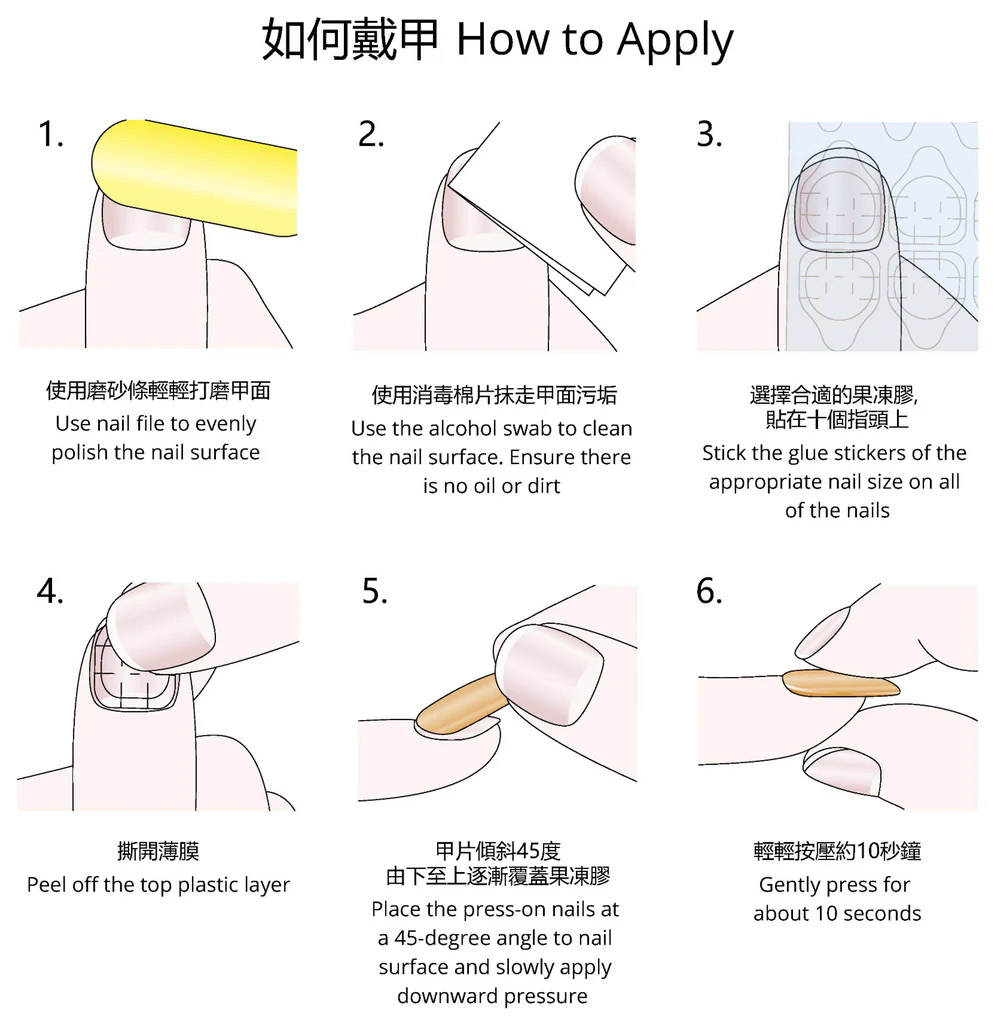 如何戴甲 How to Apply

1.

使用磨砂條輕輕打磨甲面
Use nail file to evenly polish the nail surface

2.

使用消毒棉片抹走甲面污垢
Use the alcohol swab to clean the nail surface. Ensure there is no oil or dirt

3.

選擇合適的果凍膠,
貼在十個指頭上
Stick the glue stickers of the appropriate nail size on all of the nails

4.

撕開薄膜
Peel off the top plastic layer

5.

甲片傾斜45度
由下至上逐漸覆蓋果凍膠
Place the press-on nails at a 45-degree angle to nail surface and slowly apply downward pressure

6.

輕輕按壓約10秒鐘
Gently press for about 10 seconds