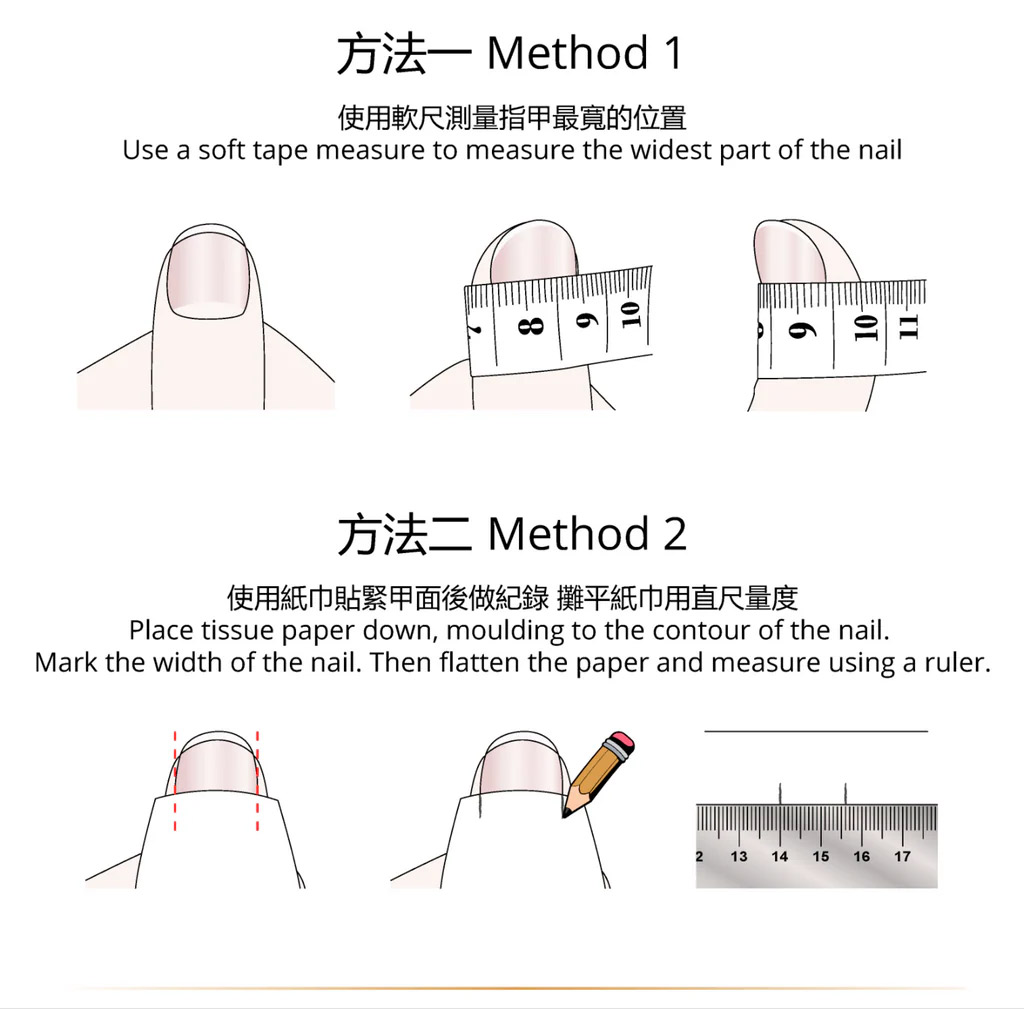 方法一 Method 1

使用軟尺測量指甲最寬的位置
Use a soft tape measure to measure the widest part of the nail

7 8 9 10

9 10 11

方法二 Method 2

使用紙巾貼緊甲面後做紀錄 攤平紙巾用直尺量度
Place tissue paper down, moulding to the contour of the nail.
Mark the width of the nail. Then flatten the paper and measure using a ruler.

2 13 14 15 16 17